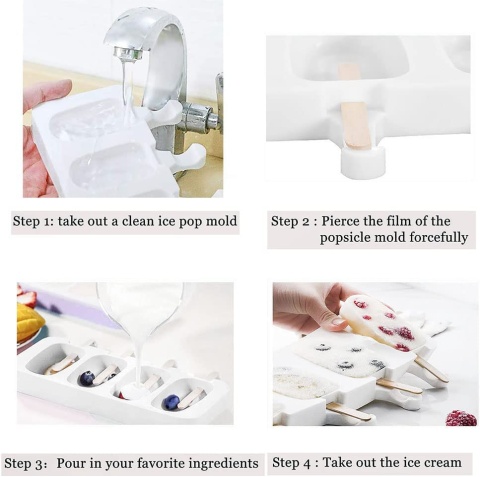 Step 1: take out a clean ice pop mold

Step 2 : Pierce the film of the popsicle mold forcefully

Step 3: Pour in your favorite ingredients

Step 4 : Take out the ice cream