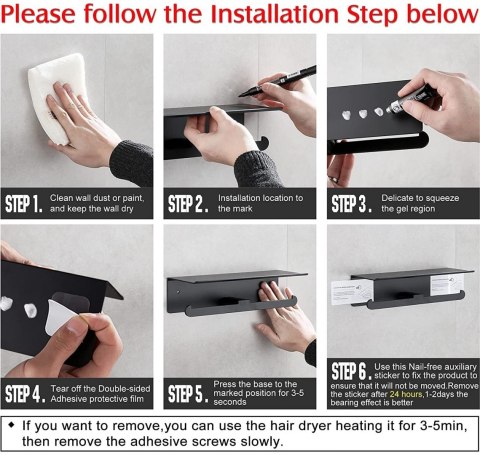 Please follow the Installation Step below

STEP 1. Clean wall dust or paint, and keep the wall dry

STEP 2. Installation location to the mark

STEP 3. Delicate to squeeze the gel region

STEP 4. Tear off the Double-sided Adhesive protective film

STEP 5. Press the base to the marked position for 3-5 seconds

STEP 6. Use this Nail-free auxiliary sticker to fix the product to ensure that it will not be moved.Remove the sticker after 24 hours,1-2days the bearing effect is better

◆ If you want to remove,you can use the hair dryer heating it for 3-5min, then remove the adhesive screws slowly.